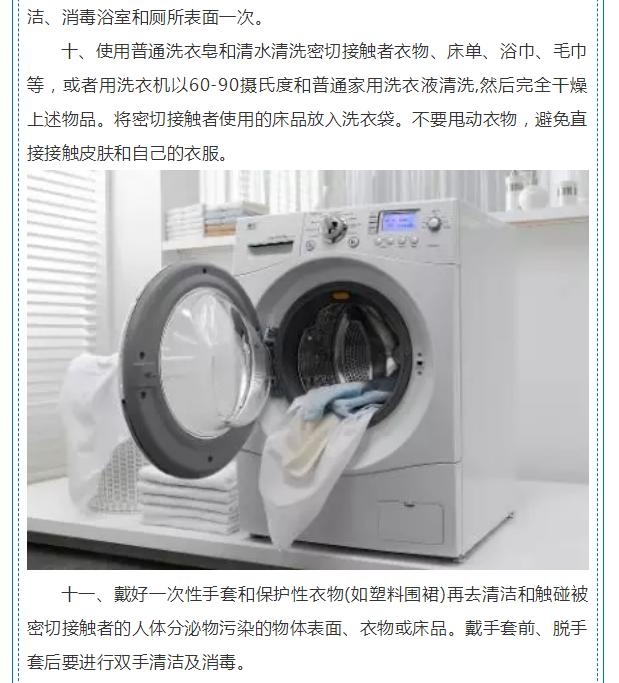 洁、消毒浴室和厕所表面一次。

十、使用普通洗衣皂和清水清洗密切接触者衣物、床单、浴巾、毛巾等，或者用洗衣机以60-90摄氏度和普通家用洗衣液清洗,然后完全干燥上述物品。将密切接触者使用的床品放入洗衣袋。不要甩动衣物，避免直接接触皮肤和自己的衣服。

十一、戴好一次性手套和保护性衣物(如塑料围裙)再去清洁和触碰被密切接触者的人体分泌物污染的物体表面、衣物或床品。戴手套前、脱手套后要进行双手清洁及消毒。