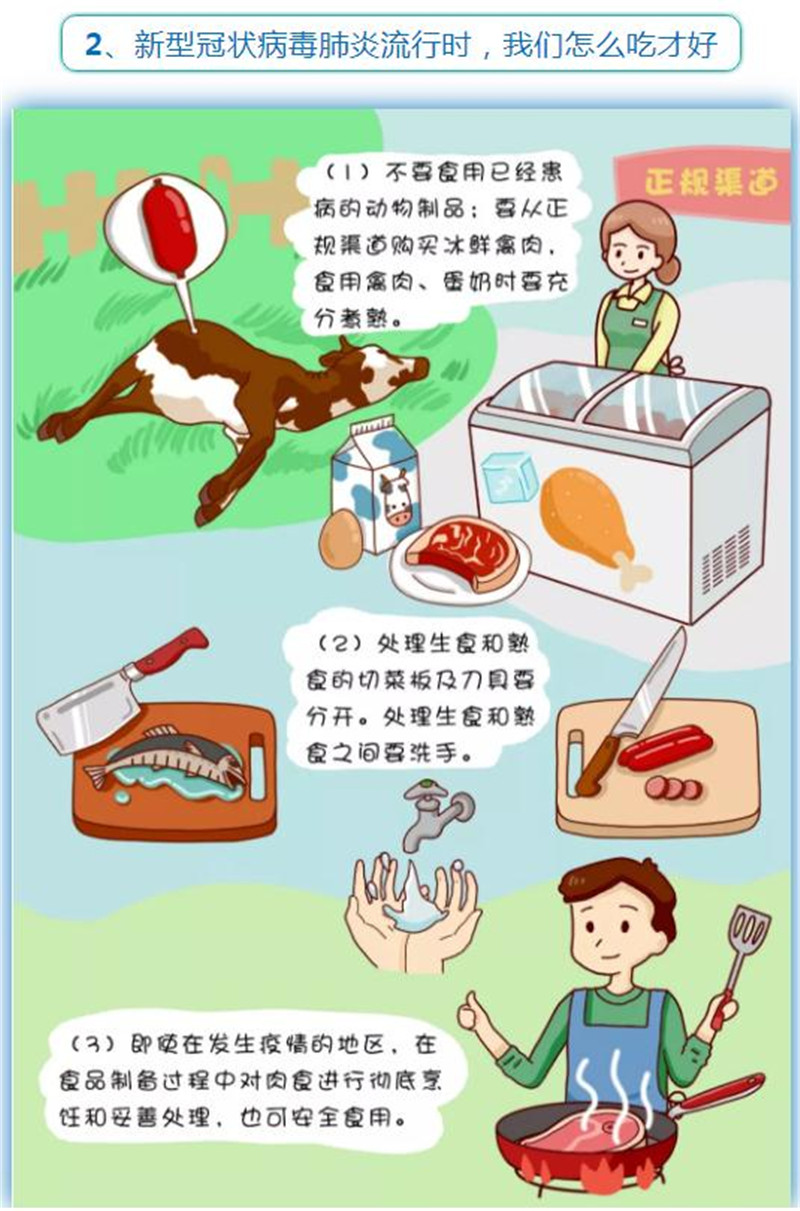 2、新型冠状病毒肺炎流行时，我们怎么吃才好

（1）不要食用已经患病的动物制品；要从正规渠道购买冰鲜禽肉，食用禽肉、蛋奶时要充分煮熟。

正规渠道

（2）处理生食和熟食的切菜板及刀具要分开。处理生食和熟食之间要洗手。

（3）即使在发生疫情的地区，在食品制备过程中对肉食进行彻底烹饪和妥善处理，也可安全食用。